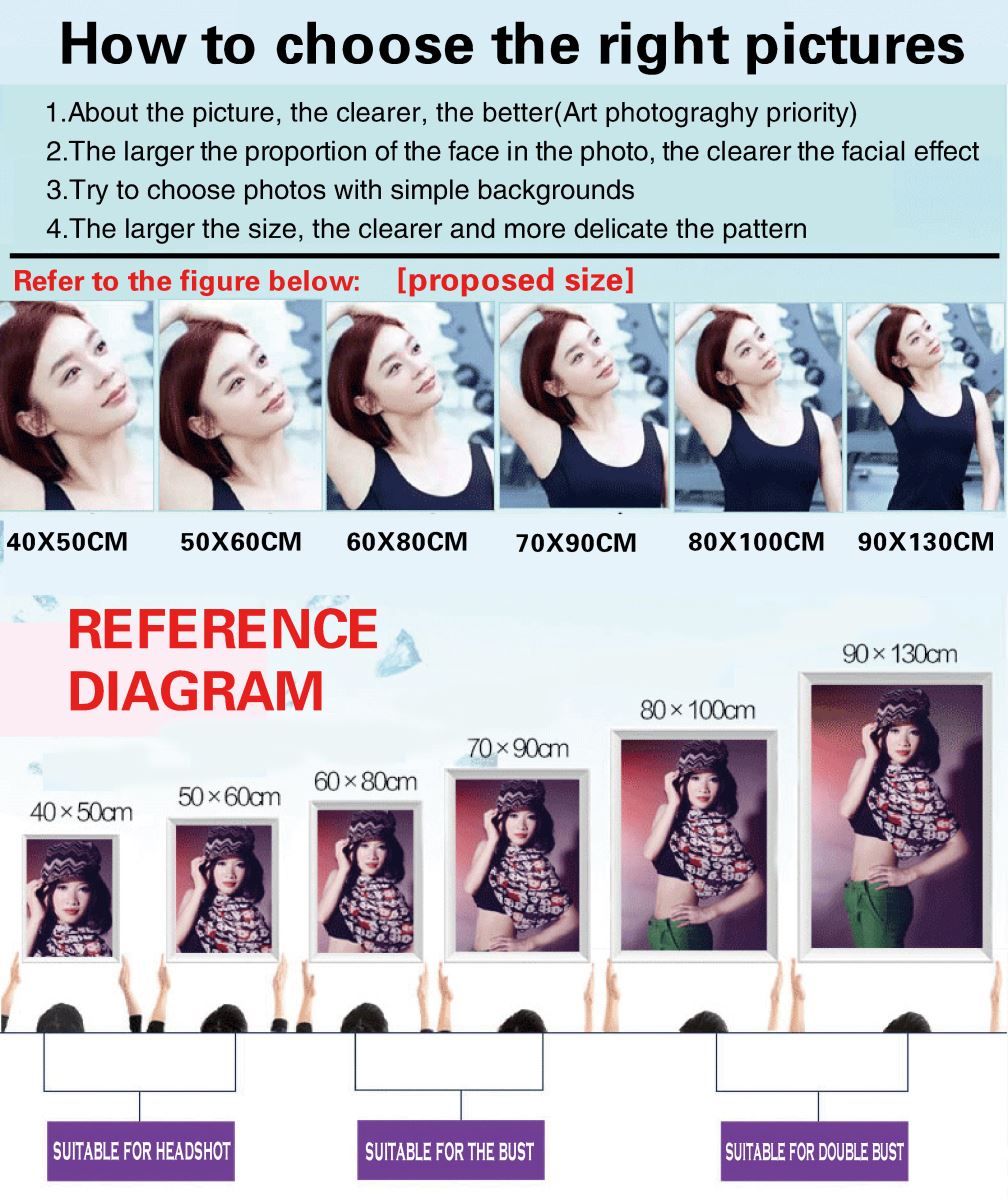 How to choose the right pictures

1.About the picture, the clearer, the better(Art photograghy priority)
2.The larger the proportion of the face in the photo, the clearer the facial effect
3.Try to choose photos with simple backgrounds
4.The larger the size, the clearer and more delicate the pattern

Refer to the figure below: [proposed size]

40X50CM 50X60CM 60X80CM 70X90CM 80X100CM 90X130CM

REFERENCE DIAGRAM

40×50cm 50×60cm 60×80cm 70×90cm 80×100cm 90×130cm

SUITABLE FOR HEADSHOT SUITABLE FOR THE BUST SUITABLE FOR DOUBLE BUST